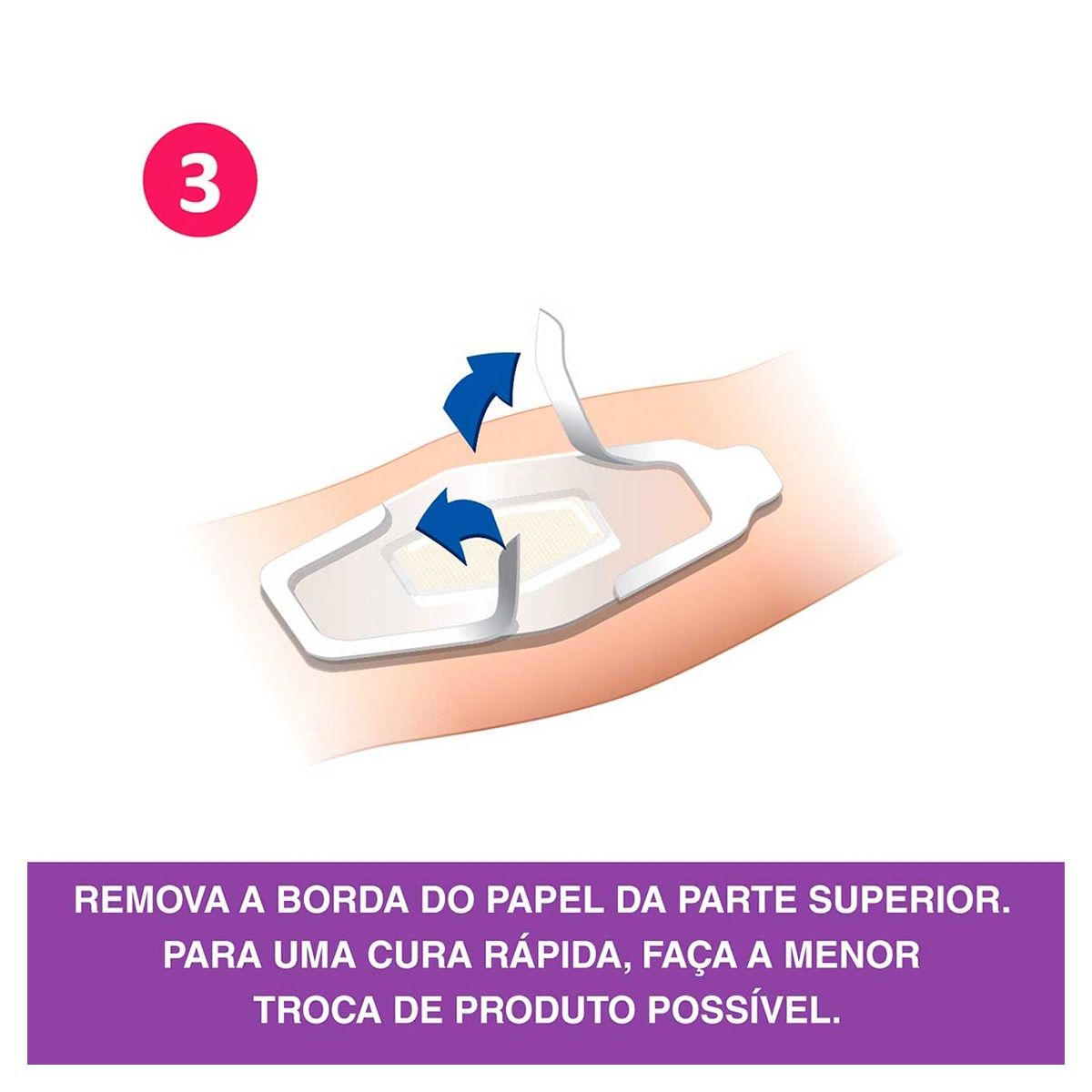 3

REMOVA A BORDA DO PAPEL DA PARTE SUPERIOR. PARA UMA CURA RÁPIDA, FAÇA A MENOR TROCA DE PRODUTO POSSÍVEL.