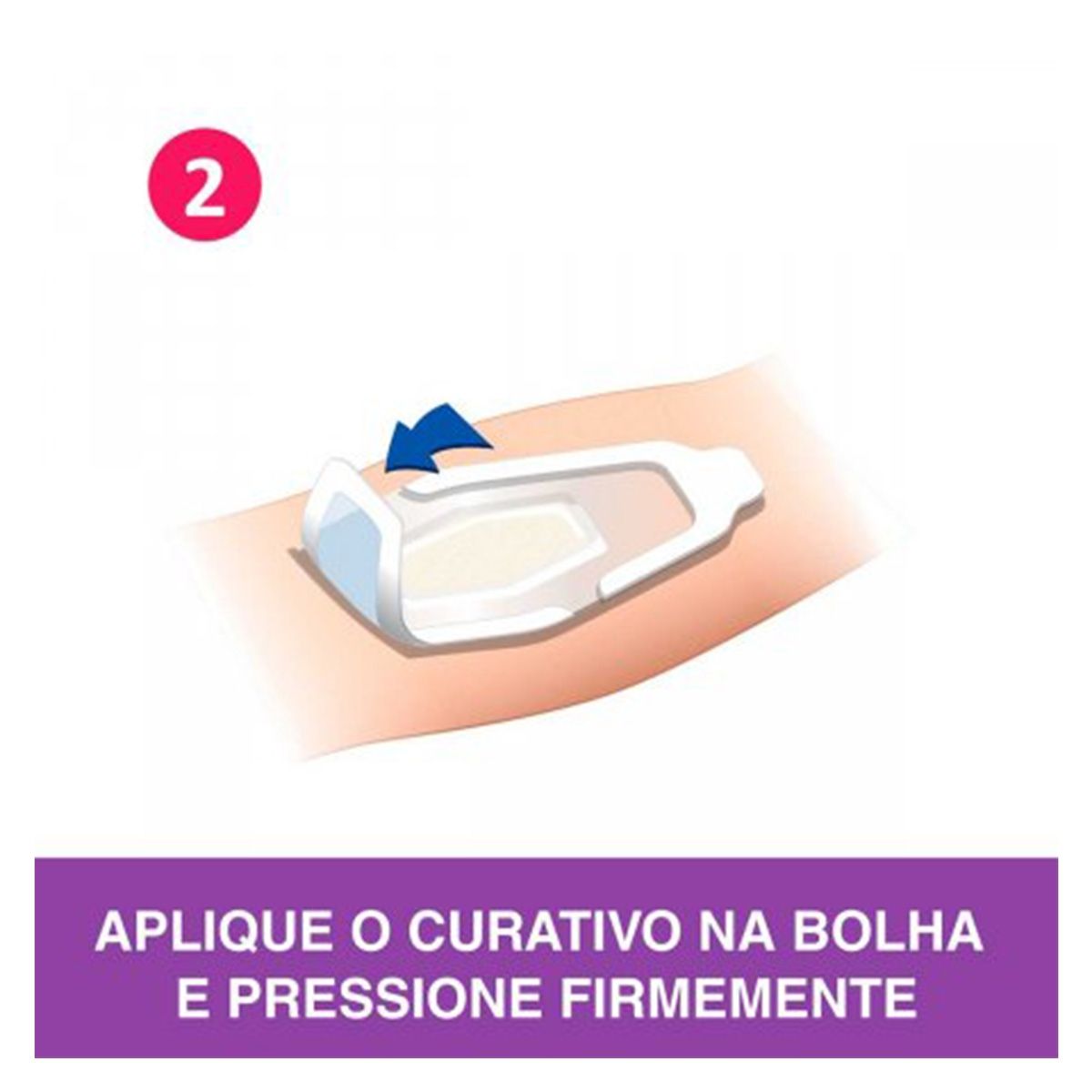 2

APLIQUE O CURATIVO NA BOLHA E PRESSIONE FIRMEMENTE