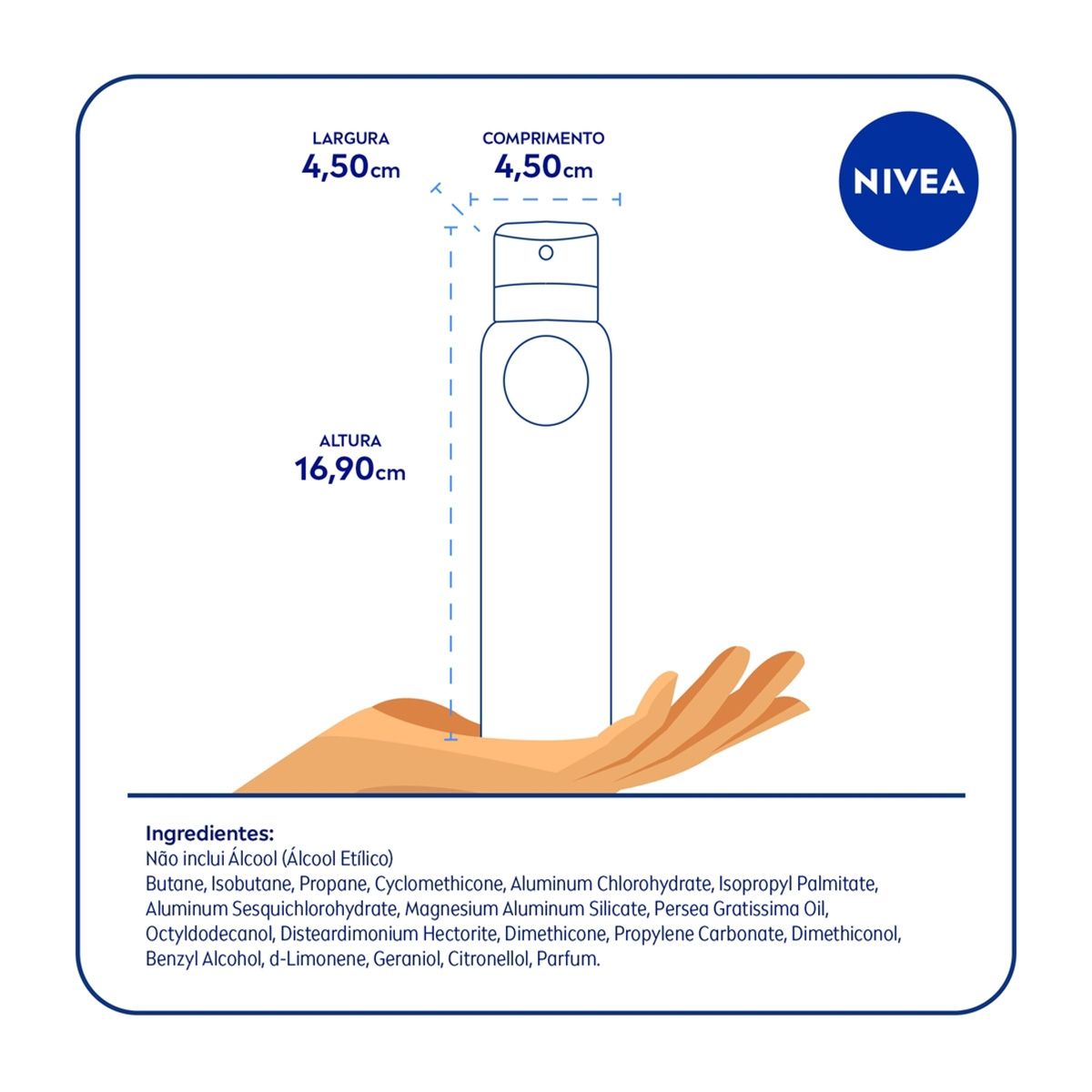 LARGURA
4,50cm

COMPRIMENTO
4,50cm

NIVEA

ALTURA
16,90cm

Ingredientes:
Não inclui Álcool (Álcool Etílico)
Butane, Isobutane, Propane, Cyclomethicone, Aluminum Chlorohydrate, Isopropyl Palmitate, Aluminum Sesquichlorohydrate, Magnesium Aluminum Silicate, Persea Gratissima Oil, Octyldodecanol, Disteardimonium Hectorite, Dimethicone, Propylene Carbonate, Dimethiconol, Benzyl Alcohol, d-Limonene, Geraniol, Citronellol, Parfum.