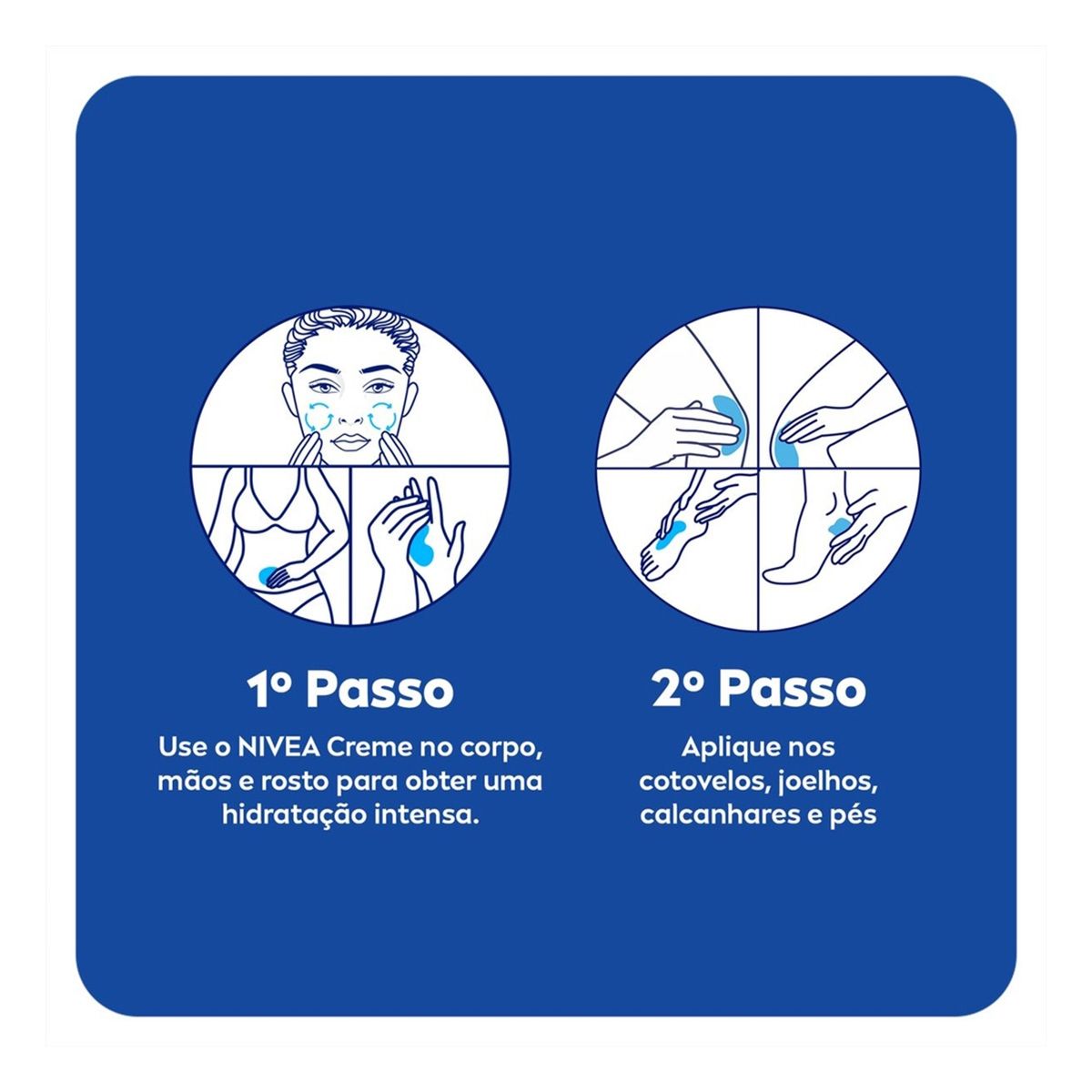 1º Passo

Use o NIVEA Creme no corpo, mãos e rosto para obter uma hidratação intensa.

2º Passo

Aplique nos cotovelos, joelhos, calcanhares e pés