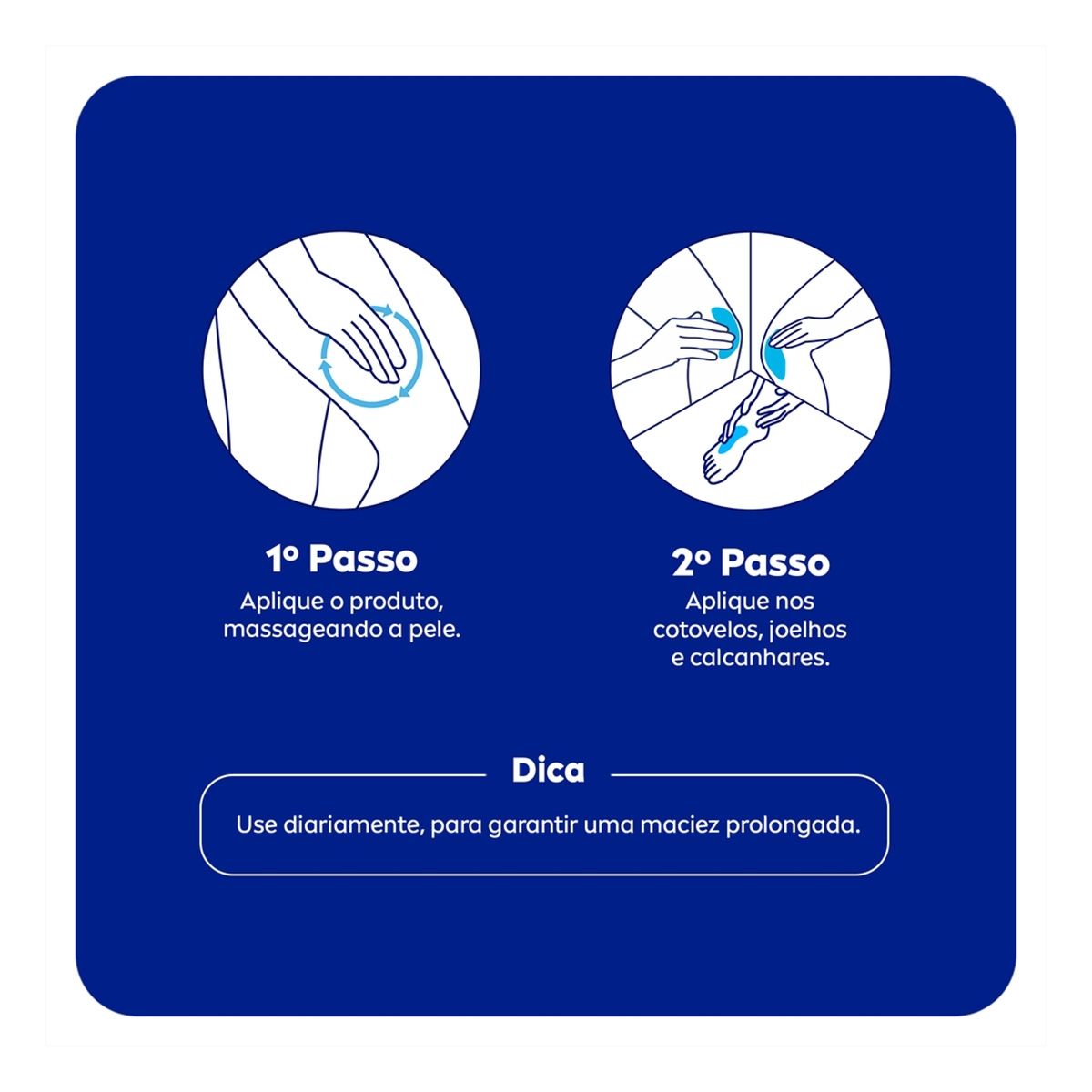 1º Passo
Aplique o produto, massageando a pele.

2º Passo
Aplique nos cotovelos, joelhos e calcanhares.

Dica
Use diariamente, para garantir uma maciez prolongada.