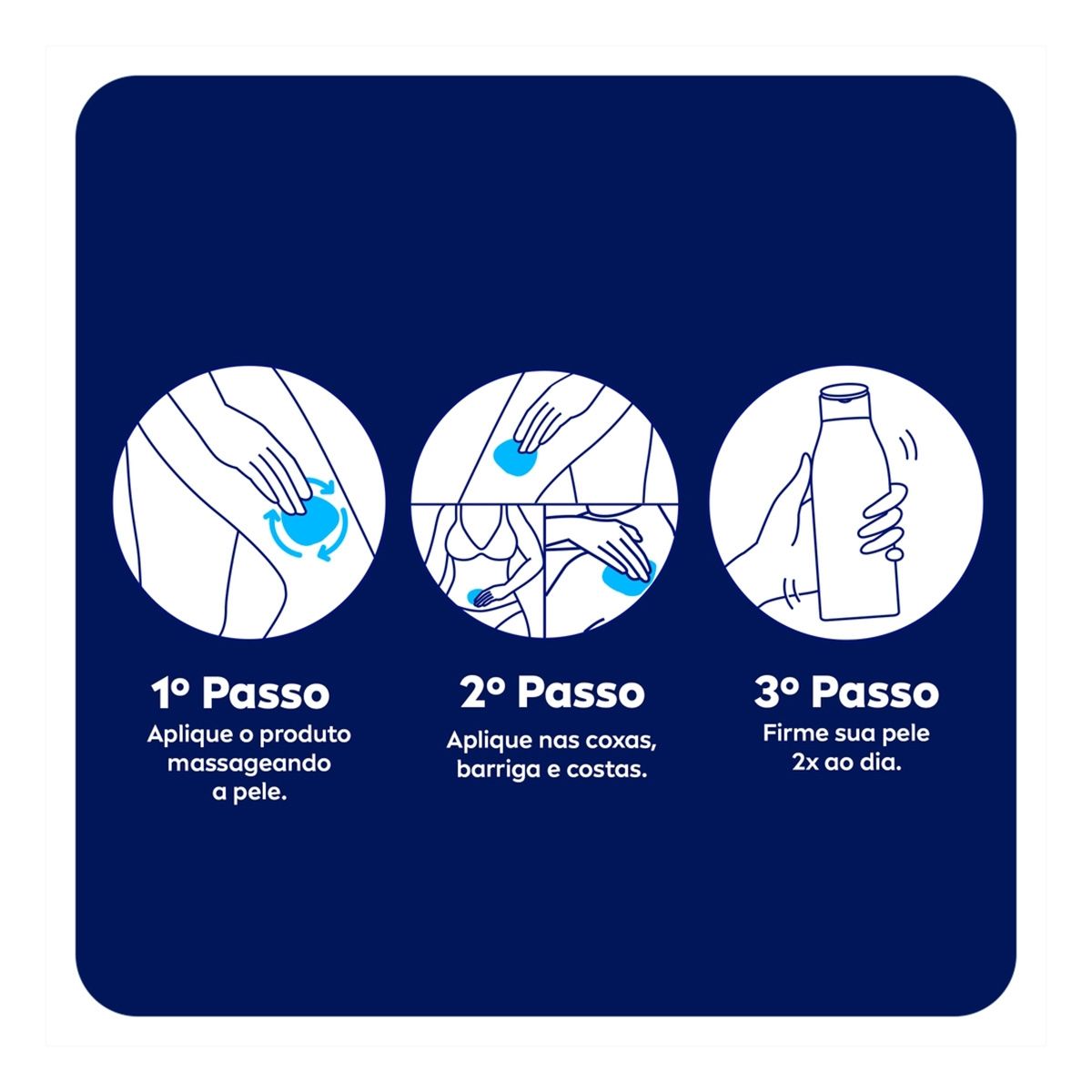 1º Passo
Aplique o produto massageando a pele.

2º Passo
Aplique nas coxas, barriga e costas.

3º Passo
Firme sua pele 2x ao dia.