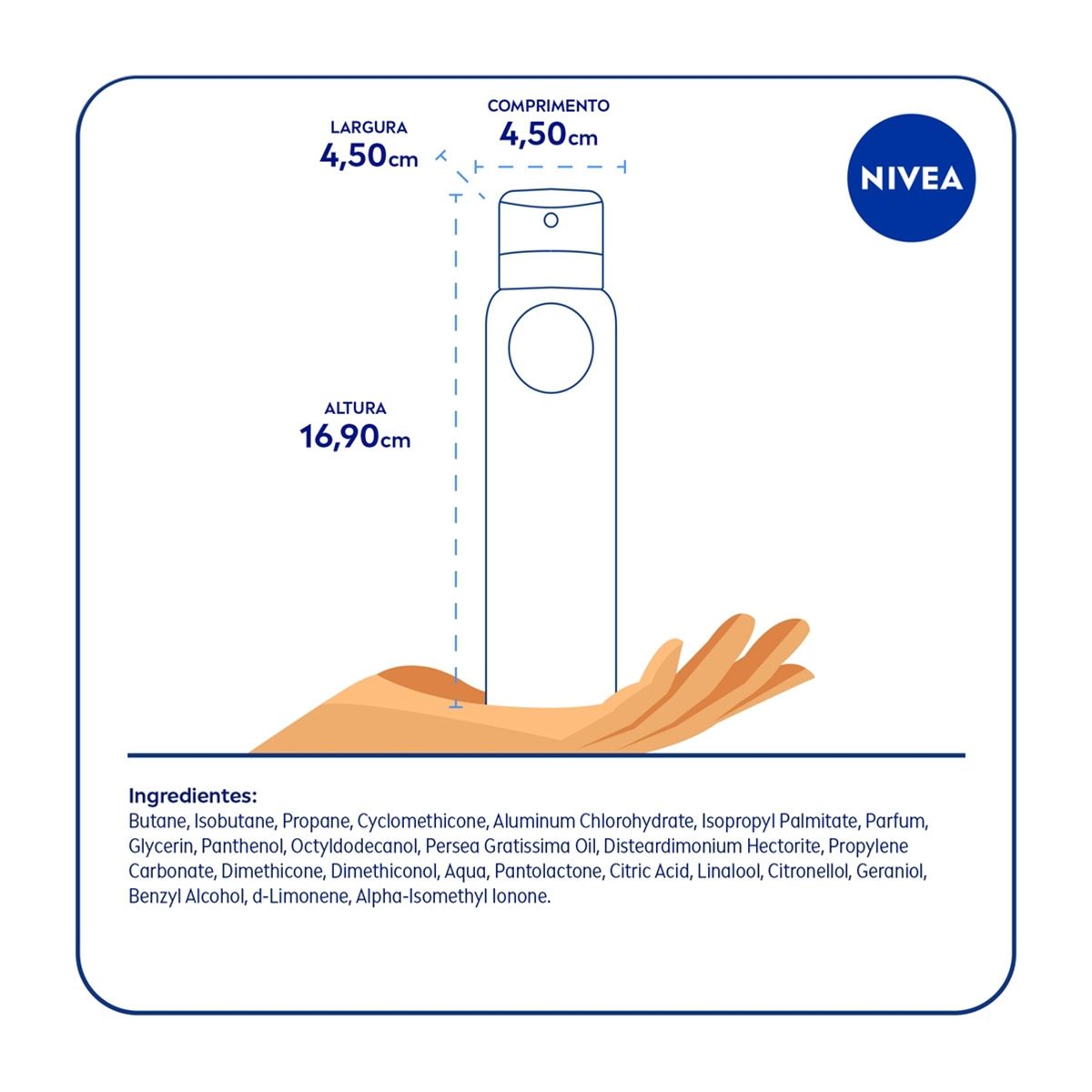 LARGURA
4,50cm

COMPRIMENTO
4,50cm

NIVEA

ALTURA
16,90cm

Ingredientes:
Butane, Isobutane, Propane, Cyclomethicone, Aluminum Chlorohydrate, Isopropyl Palmitate, Parfum, Glycerin, Panthenol, Octyldodecanol, Persea Gratissima Oil, Disteardimonium Hectorite, Propylene Carbonate, Dimethicone, Dimethiconol, Aqua, Pantolactone, Citric Acid, Linalool, Citronellol, Geraniol, Benzyl Alcohol, d-Limonene, Alpha-Isomethyl Ionone.