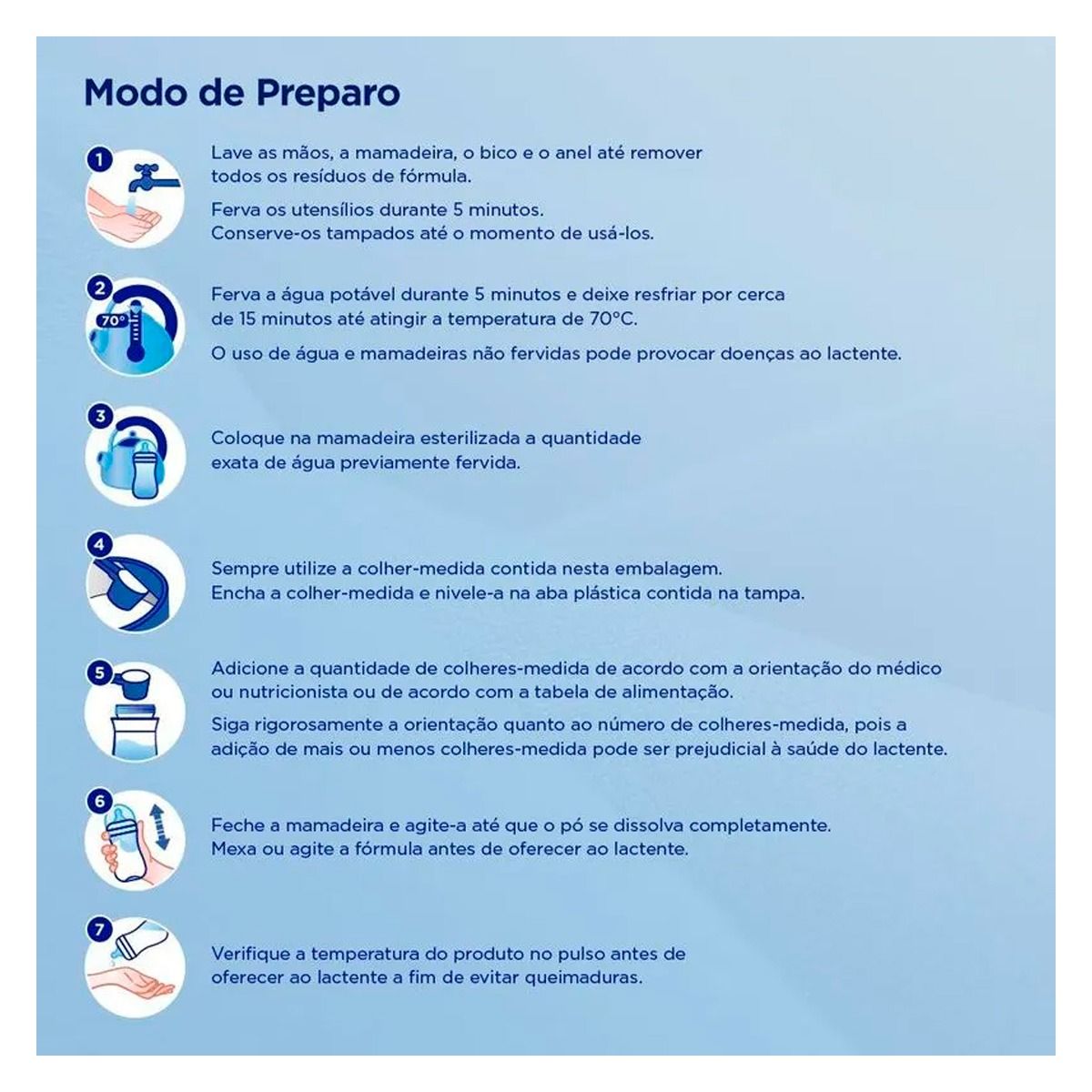 Modo de Preparo

1

Lave as mãos, a mamadeira, o bico e o anel até remover todos os resíduos de fórmula.

Ferva os utensílios durante 5 minutos. Conserve-os tampados até o momento de usá-los.

2

70°

Ferva a água potável durante 5 minutos e deixe resfriar por cerca de 15 minutos até atingir a temperatura de 70°C.

O uso de água e mamadeiras não fervidas pode provocar doenças ao lactente.

3

Coloque na mamadeira esterilizada a quantidade exata de água previamente fervida.

4

Sempre utilize a colher-medida contida nesta embalagem. Encha a colher-medida e nivele-a na aba plástica contida na tampa.

5

Adicione a quantidade de colheres-medida de acordo com a orientação do médico ou nutricionista ou de acordo com a tabela de alimentação.

Siga rigorosamente a orientação quanto ao número de colheres-medida, pois a adição de mais ou menos colheres-medida pode ser prejudicial à saúde do lactente.

6

Feche a mamadeira e agite-a até que o pó se dissolva completamente. Mexa ou agite a fórmula antes de oferecer ao lactente.

7

Verifique a temperatura do produto no pulso antes de oferecer ao lactente a fim de evitar queimaduras.