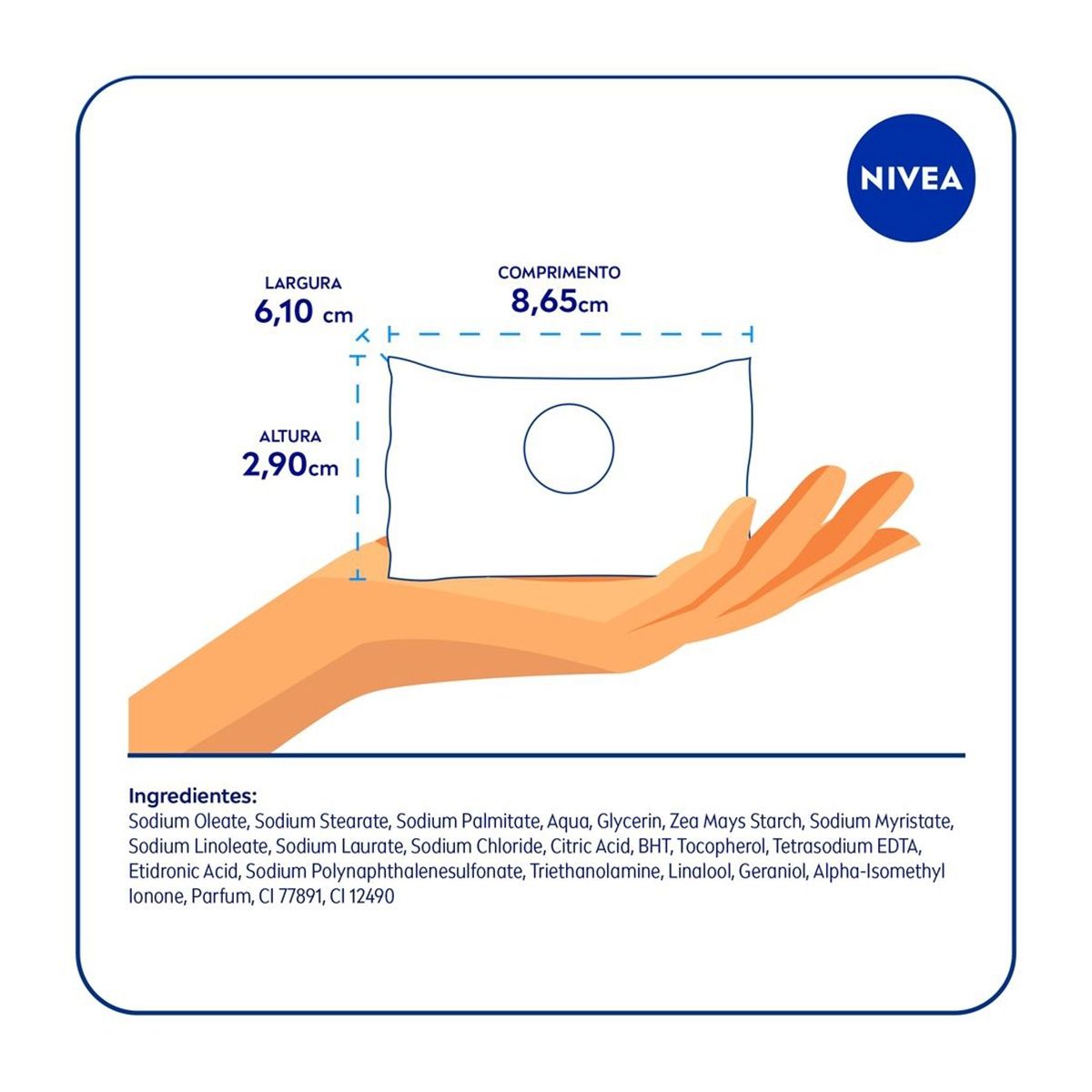 NIVEA

LARGURA
6,10 cm

COMPRIMENTO
8,65cm

ALTURA
2,90cm

Ingredientes:
Sodium Oleate, Sodium Stearate, Sodium Palmitate, Aqua, Glycerin, Zea Mays Starch, Sodium Myristate, Sodium Linoleate, Sodium Laurate, Sodium Chloride, Citric Acid, BHT, Tocopherol, Tetrasodium EDTA, Etidronic Acid, Sodium Polynaphthalenesulfonate, Triethanolamine, Linalool, Geraniol, Alpha-Isomethyl Ionone, Parfum, CI 77891, CI 12490