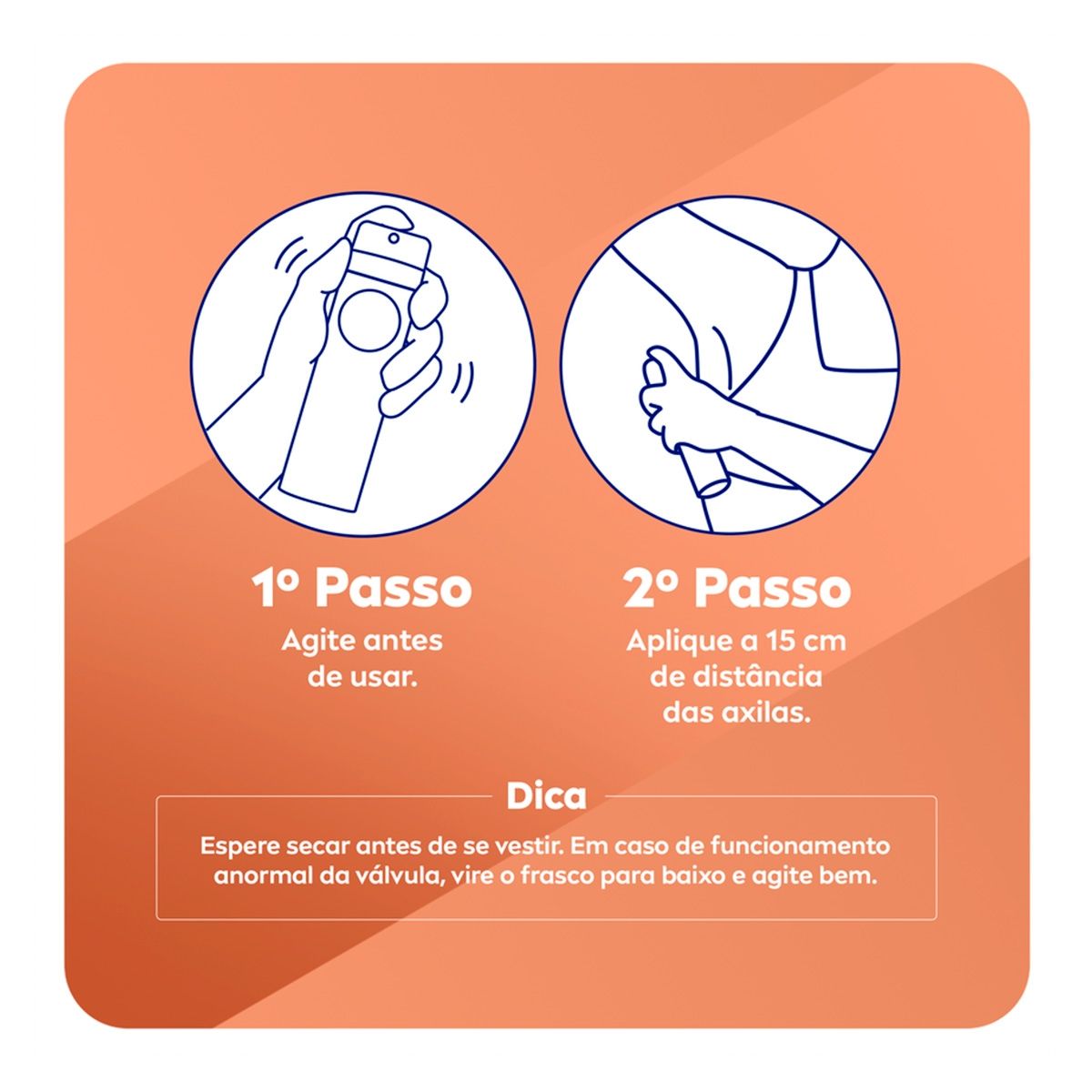 1º Passo
Agite antes de usar.

2º Passo
Aplique a 15 cm de distância das axilas.

Dica
Espere secar antes de se vestir. Em caso de funcionamento anormal da válvula, vire o frasco para baixo e agite bem.